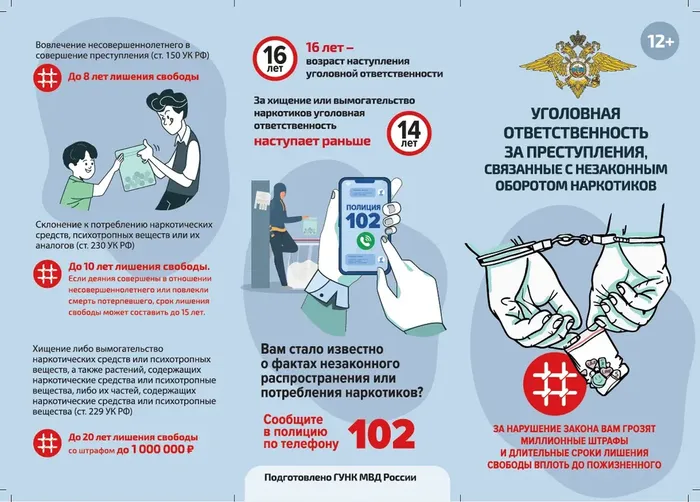 Вовлечение несовершеннолетнего в совершение преступления (ст. 150 УК РФ)

До 8 лет лишения свободы

Склонение к потреблению наркотических средств, психотропных веществ или их аналогов (ст. 230 УК РФ)

До 10 лет лишения свободы. Если деяния совершены в отношении несовершеннолетнего или повлекли смерть потерпевшего, срок лишения свободы может составить до 15 лет.

Хищение либо вымогательство наркотических средств или психотропных веществ, а также растений, содержащих наркотические средства или психотропные вещества, либо их частей, содержащих наркотические средства или психотропные вещества (ст. 229 УК РФ)

До 20 лет лишения свободы со штрафом до 1 000 000 ₽

16 лет

16 лет – возраст наступления уголовной ответственности

За хищение или вымогательство наркотиков уголовная ответственность наступает раньше

14 лет

ПОЛИЦИЯ 102

Вам стало известно о фактах незаконного распространения или потребления наркотиков?

Сообщите в полицию по телефону 102

Подготовлено ГУНК МВД России

12+

УГОЛОВНАЯ ОТВЕТСТВЕННОСТЬ ЗА ПРЕСТУПЛЕНИЯ, СВЯЗАННЫЕ С НЕЗАКОННЫМ ОБОРОТОМ НАРКОТИКОВ

ЗА НАРУШЕНИЕ ЗАКОНА ВАМ ГРОЗЯТ МИЛЛИОННЫЕ ШТРАФЫ И ДЛИТЕЛЬНЫЕ СРОКИ ЛИШЕНИЯ СВОБОДЫ ВПЛОТЬ ДО ПОЖИЗНЕННОГО